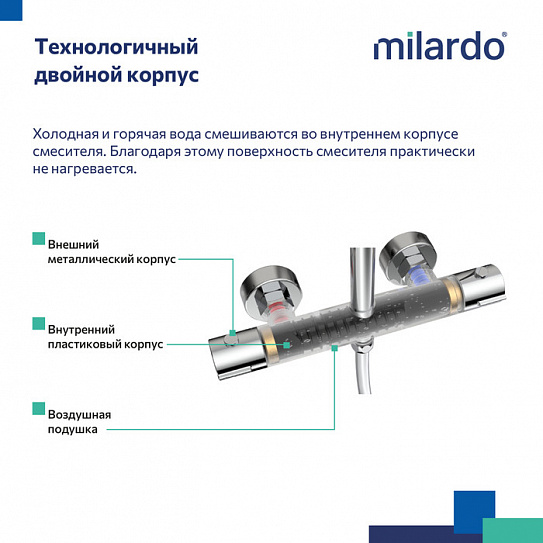 Технологичный двойной корпус

milardo®

Холодная и горячая вода смешиваются во внутреннем корпусе смесителя. Благодаря этому поверхность смесителя практически не нагревается.

Внешний металлический корпус

Внутренний пластиковый корпус

Воздушная подушка