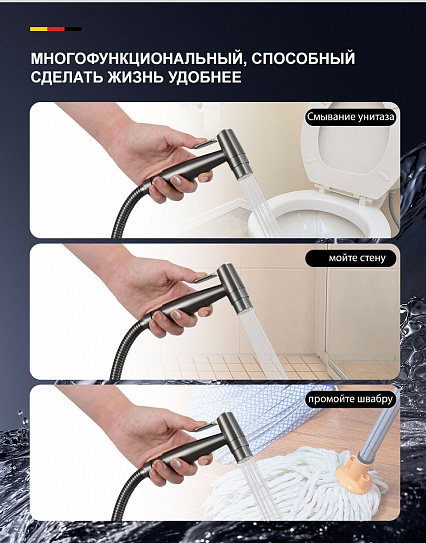 МНОГОФУНКЦИОНАЛЬНЫЙ, СПОСОБНЫЙ СДЕЛАТЬ ЖИЗНЬ УДОБНЕЕ

Смывание унитаза

мойте стену

промойте швабру