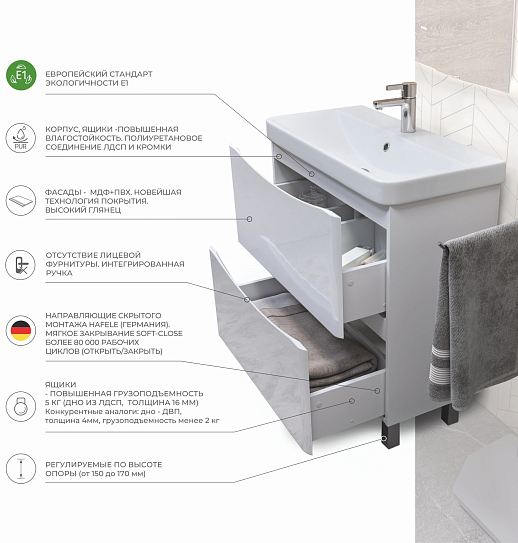 E1

ЕВРОПЕЙСКИЙ СТАНДАРТ ЭКОЛОГИЧНОСТИ E1

PUR

КОРПУС, ЯЩИКИ -ПОВЫШЕННАЯ ВЛАГОСТОЙКОСТЬ. ПОЛИУРЕТАНОВОЕ СОЕДИНЕНИЕ ЛДСП И КРОМКИ

ФАСАДЫ - МДФ+ПВХ. НОВЕЙШАЯ ТЕХНОЛОГИЯ ПОКРЫТИЯ. ВЫСОКИЙ ГЛЯНЕЦ

ОТСУТСТВИЕ ЛИЦЕВОЙ ФУРНИТУРЫ. ИНТЕГРИРОВАННАЯ РУЧКА

НАПРАВЛЯЮЩИЕ СКРЫТОГО МОНТАЖА HAFELE (ГЕРМАНИЯ). МЯГКОЕ ЗАКРЫВАНИЕ SOFT-CLOSE БОЛЕЕ 80 000 РАБОЧИХ ЦИКЛОВ (ОТКРЫТЬ/ЗАКРЫТЬ)

ЯЩИКИ
- ПОВЫШЕННАЯ ГРУЗОПОДЪЕМНОСТЬ 5 КГ (ДНО ИЗ ЛДСП, ТОЛЩИНА 16 ММ)
Конкурентные аналоги: дно - ДВП, толщина 4мм, грузоподъемность менее 2 кг

РЕГУЛИРУЕМЫЕ ПО ВЫСОТЕ ОПОРЫ (от 150 до 170 мм)