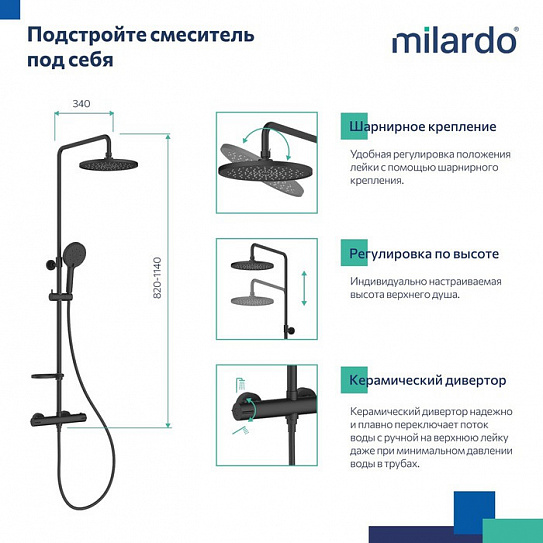 Подстройте смеситель под себя

milardo®

340

820-1140

Шарнирное крепление

Удобная регулировка положения лейки с помощью шарнирного крепления.

Регулировка по высоте

Индивидуально настраиваемая высота верхнего душа.

Керамический дивертор

Керамический дивертор надежно и плавно переключает поток воды с ручной на верхнюю лейку даже при минимальном давлении воды в трубах.