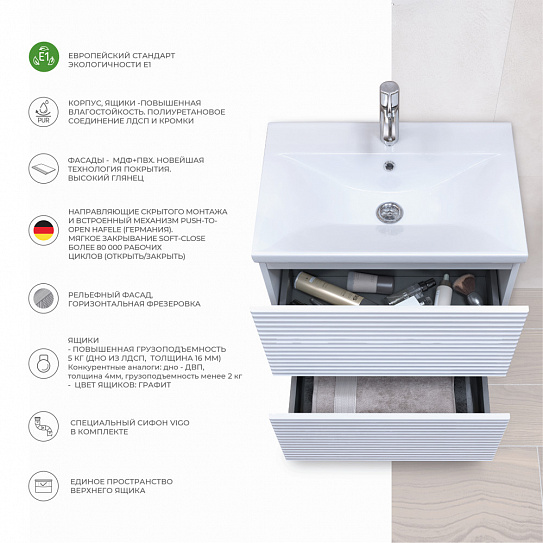 E1

ЕВРОПЕЙСКИЙ СТАНДАРТ ЭКОЛОГИЧНОСТИ E1

PUR

КОРПУС, ЯЩИКИ -ПОВЫШЕННАЯ ВЛАГОСТОЙКОСТЬ. ПОЛИУРЕТАНОВОЕ СОЕДИНЕНИЕ ЛДСП И КРОМКИ

ФАСАДЫ - МДФ+ПВХ. НОВЕЙШАЯ ТЕХНОЛОГИЯ ПОКРЫТИЯ. ВЫСОКИЙ ГЛЯНЕЦ

НАПРАВЛЯЮЩИЕ СКРЫТОГО МОНТАЖА И ВСТРОЕННЫЙ МЕХАНИЗМ PUSH-TO-OPEN HAFELE (ГЕРМАНИЯ). МЯГКОЕ ЗАКРЫВАНИЕ SOFT-CLOSE БОЛЕЕ 80 000 РАБОЧИХ ЦИКЛОВ (ОТКРЫТЬ/ЗАКРЫТЬ)

РЕЛЬЕФНЫЙ ФАСАД, ГОРИЗОНТАЛЬНАЯ ФРЕЗЕРОВКА

ЯЩИКИ
- ПОВЫШЕННАЯ ГРУЗОПОДЪЕМНОСТЬ 5 КГ (ДНО ИЗ ЛДСП, ТОЛЩИНА 16 ММ)
Конкурентные аналоги: дно - ДВП, толщина 4мм, грузоподъемность менее 2 кг
- ЦВЕТ ЯЩИКОВ: ГРАФИТ

СПЕЦИАЛЬНЫЙ СИФОН VIGO В КОМПЛЕКТЕ

ЕДИНОЕ ПРОСТРАНСТВО ВЕРХНЕГО ЯЩИКА