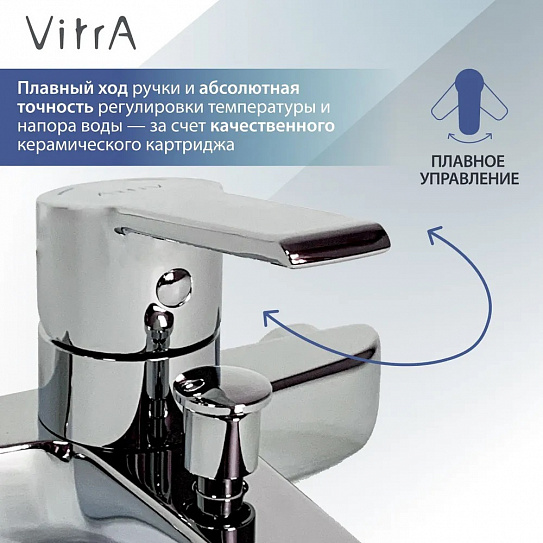 VitrA

Плавный ход ручки и абсолютная точность регулировки температуры и напора воды — за счет качественного керамического картриджа

ПЛАВНОЕ УПРАВЛЕНИЕ