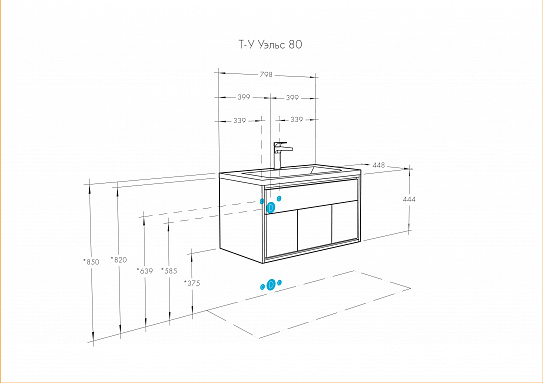 Т-У Уэльс 80

798
399
399
339
339
448
444
*850
*820
*639
*585
*375