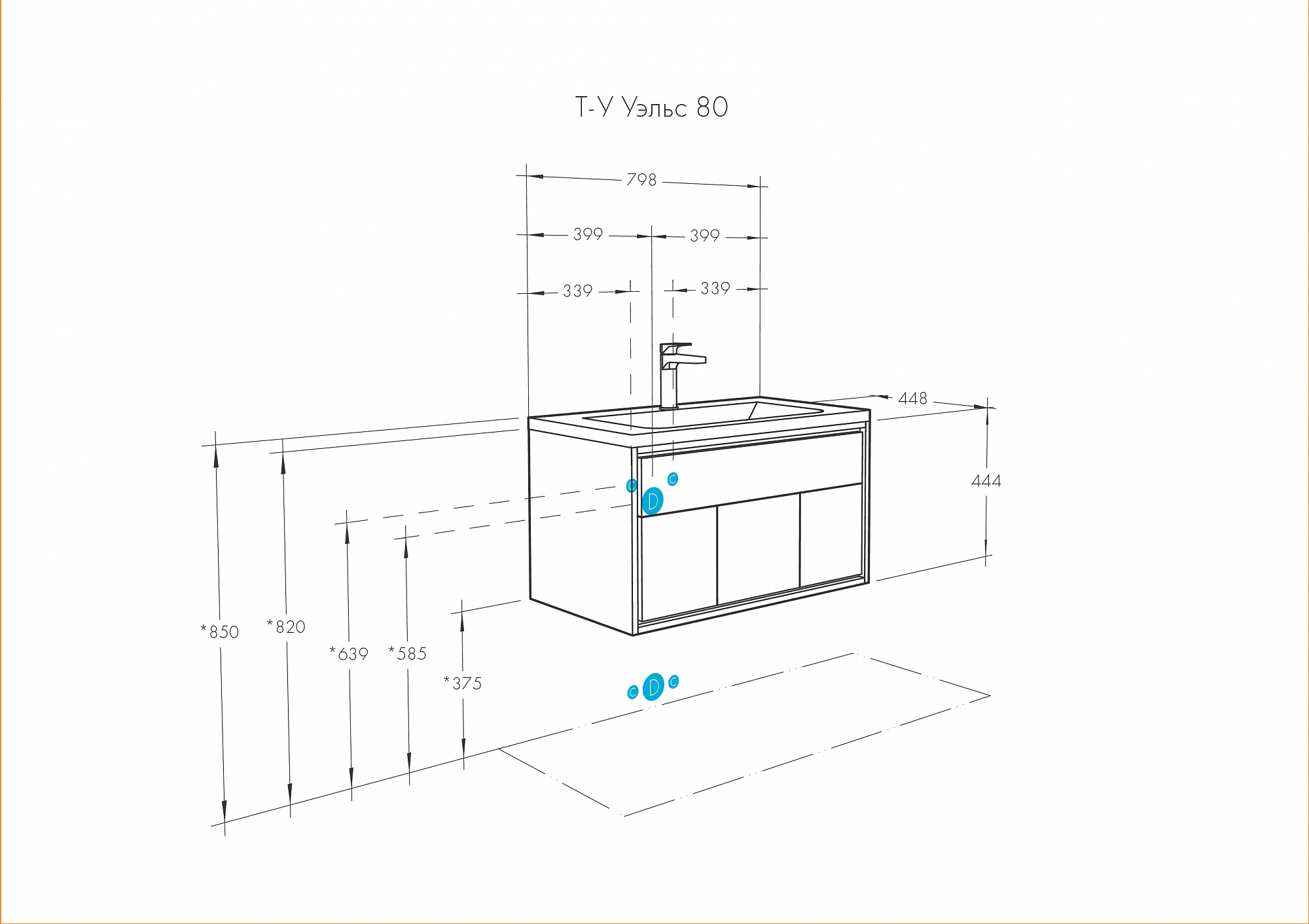 Т-У Уэльс 80

798

399

399

339

339

448

444

C

D

C

*850

*820

*639

*585

*375

C

D

C