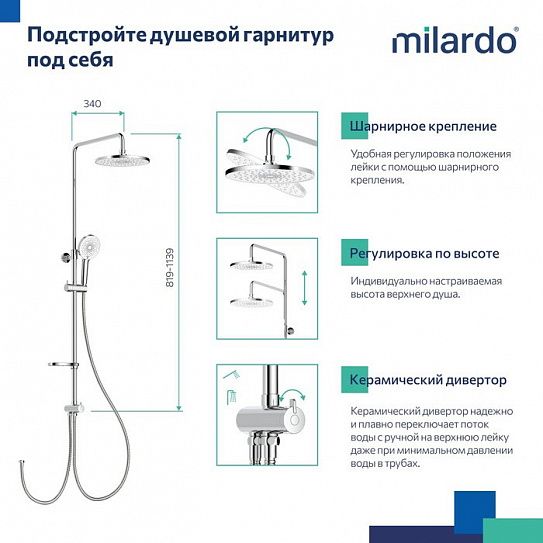 Подстройте душевой гарнитур под себя

milardo®

340

819-1139

Шарнирное крепление

Удобная регулировка положения лейки с помощью шарнирного крепления.

Регулировка по высоте

Индивидуально настраиваемая высота верхнего душа.

Керамический дивертор

Керамический дивертор надежно и плавно переключает поток воды с ручной на верхнюю лейку даже при минимальном давлении воды в трубах.