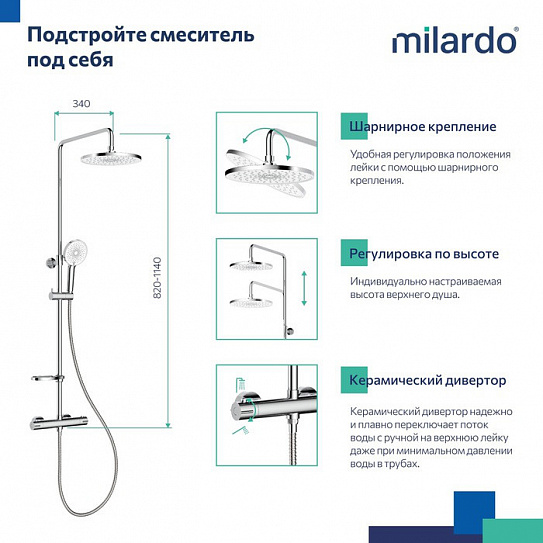 Подстройте смеситель под себя

milardo®

340

820-1140

Шарнирное крепление

Удобная регулировка положения лейки с помощью шарнирного крепления.

Регулировка по высоте

Индивидуально настраиваемая высота верхнего душа.

Керамический дивертор

Керамический дивертор надежно и плавно переключает поток воды с ручной на верхнюю лейку даже при минимальном давлении воды в трубах.