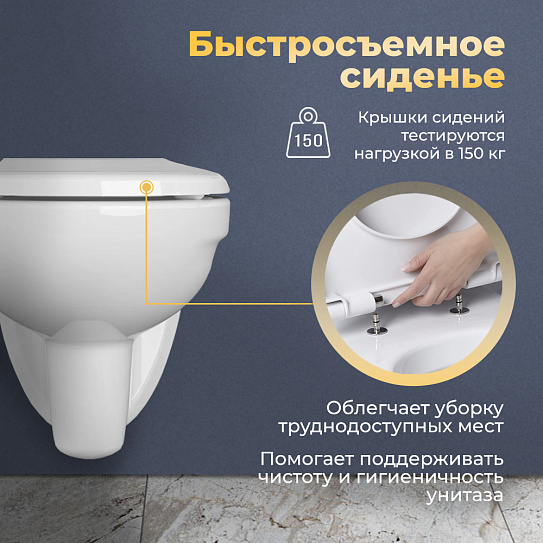 Быстросъемное сиденье

150

Крышки сидений тестируются нагрузкой в 150 кг

Облегчает уборку труднодоступных мест

Помогает поддерживать чистоту и гигиеничность унитаза