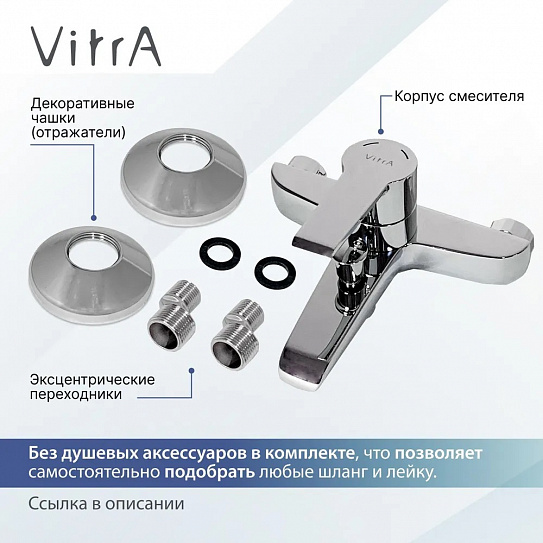 VitrA

Декоративные чашки (отражатели)

Корпус смесителя

VitrA

Эксцентрические переходники

Без душевых аксессуаров в комплекте, что позволяет самостоятельно подобрать любые шланг и лейку.

Ссылка в описании