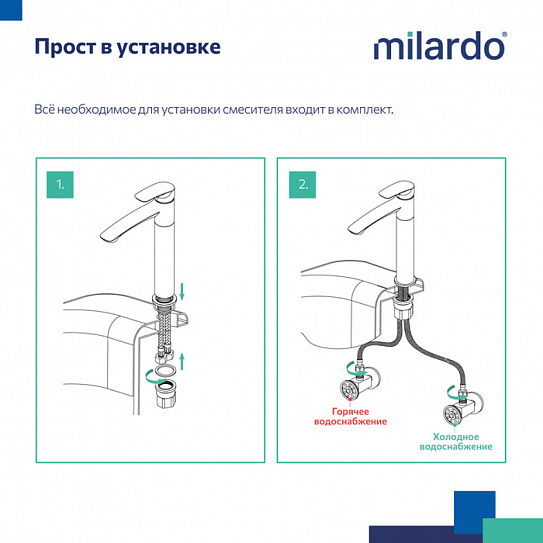 Прост в установке

milardo®

Всё необходимое для установки смесителя входит в комплект.

1.

2.

Горячее водоснабжение

Холодное водоснабжение