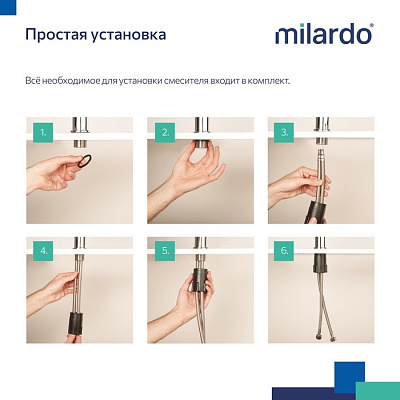 Простая установка

milardo®

Всё необходимое для установки смесителя входит в комплект.

1.

2.

3.

4.

5.

6.