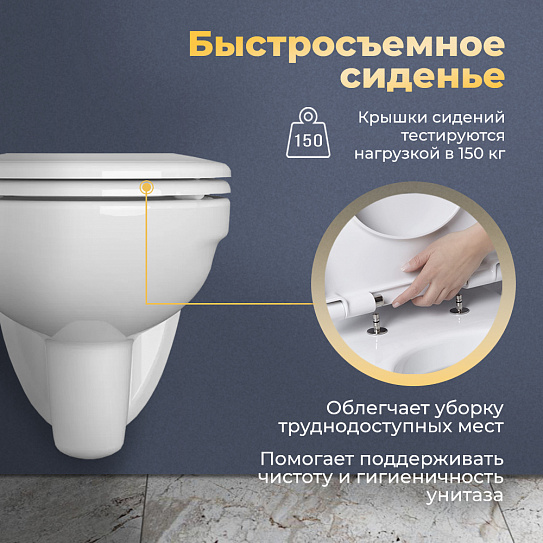 Быстросъемное сиденье

150

Крышки сидений тестируются нагрузкой в 150 кг

Облегчает уборку труднодоступных мест

Помогает поддерживать чистоту и гигиеничность унитаза