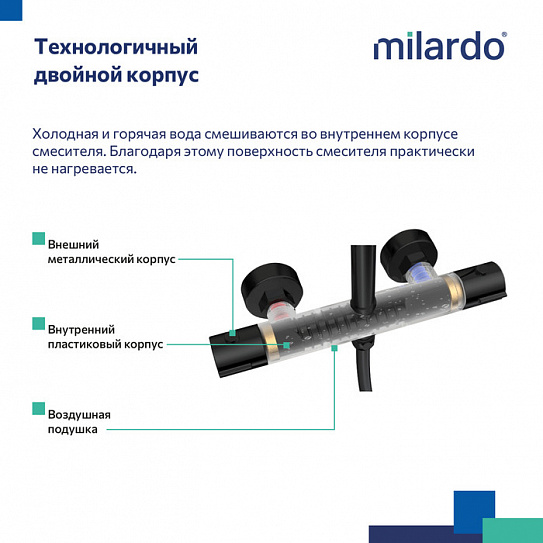 Технологичный двойной корпус

milardo®

Холодная и горячая вода смешиваются во внутреннем корпусе смесителя. Благодаря этому поверхность смесителя практически не нагревается.

Внешний металлический корпус

Внутренний пластиковый корпус

Воздушная подушка