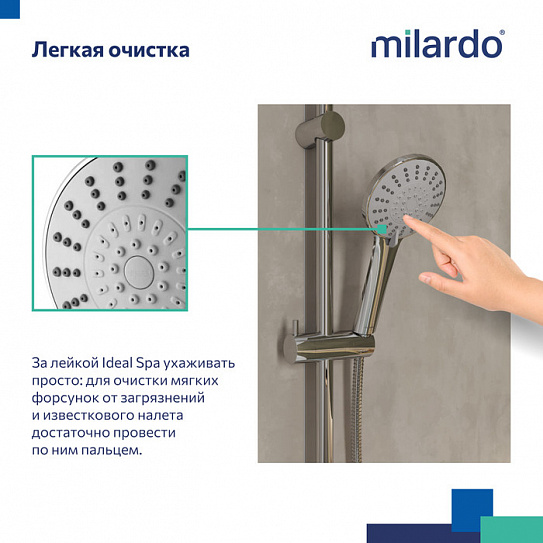 Легкая очистка

milardo®

За лейкой Ideal Spa ухаживать просто: для очистки мягких форсунок от загрязнений и известкового налета достаточно провести по ним пальцем.