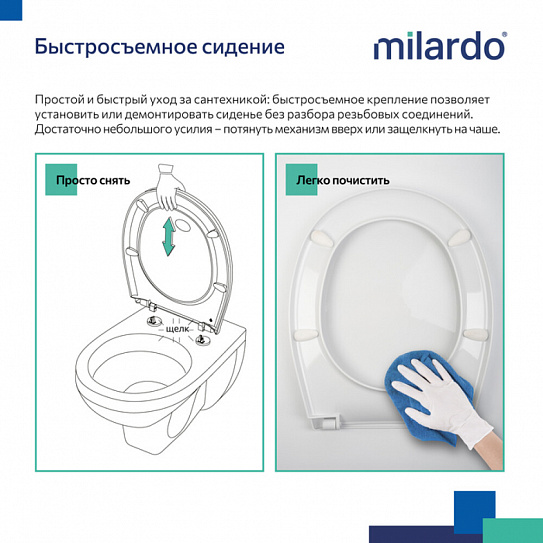 Быстросъемное сидение

milardo®

Простой и быстрый уход за сантехникой: быстросъемное крепление позволяет установить или демонтировать сиденье без разбора резьбовых соединений. Достаточно небольшого усилия – потянуть механизм вверх или защелкнуть на чаше.

Просто снять

щелк

Легко почистить