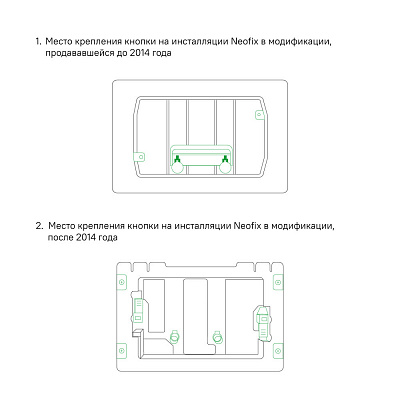 1. Место крепления кнопки на инсталляции Neofix в модификации, продававшейся до 2014 года

2. Место крепления кнопки на инсталляции Neofix в модификации, после 2014 года