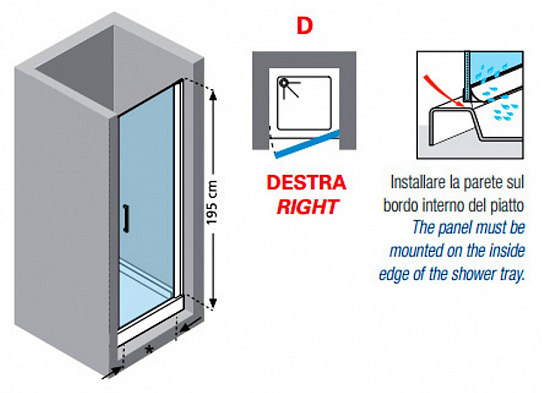 195 cm

*

D

DESTRA
RIGHT

Installare la parete sul bordo interno del piatto
The panel must be mounted on the inside edge of the shower tray.