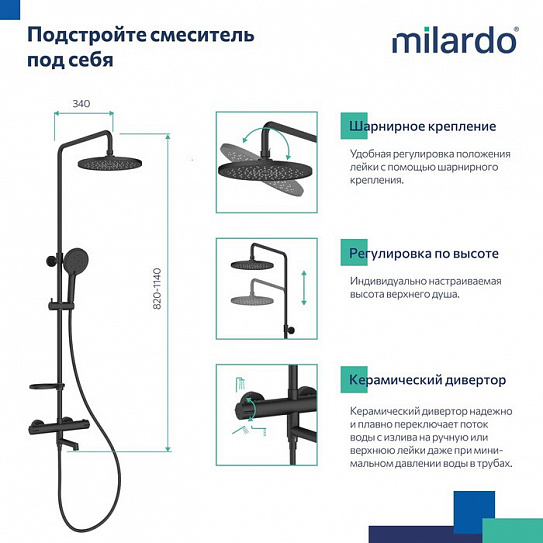 Подстройте смеситель под себя

milardo®

340

820-1140

Шарнирное крепление

Удобная регулировка положения лейки с помощью шарнирного крепления.

Регулировка по высоте

Индивидуально настраиваемая высота верхнего душа.

Керамический дивертор

Керамический дивертор надежно и плавно переключает поток воды с излива на ручную или верхнюю лейки даже при минимальном давлении воды в трубах.