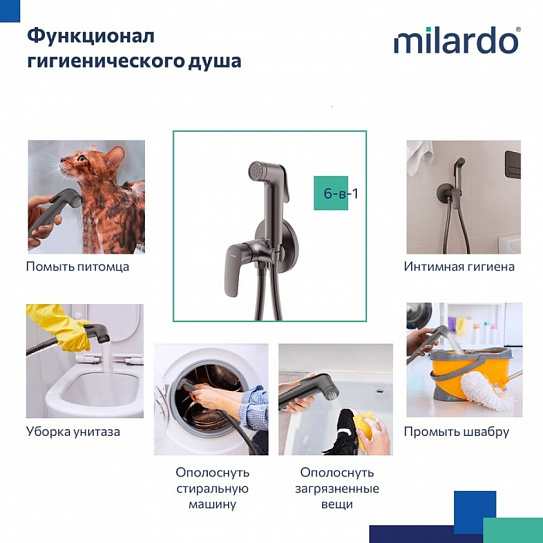 Функционал гигиенического душа

milardo®

6-в-1

Помыть питомца

Интимная гигиена

Уборка унитаза

Ополоснуть стиральную машину

Ополоснуть загрязненные вещи

Промыть швабру