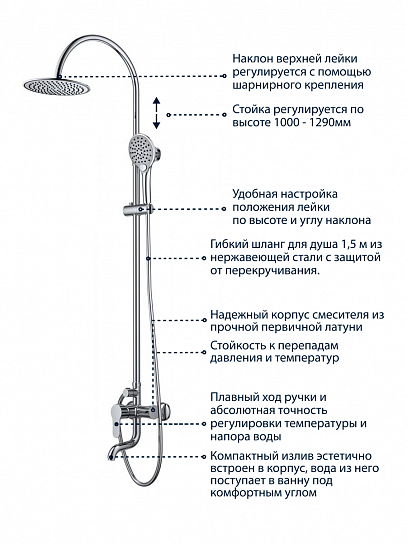 Наклон верхней лейки регулируется с помощью шарнирного крепления

Стойка регулируется по высоте 1000 - 1290мм

Удобная настройка положения лейки по высоте и углу наклона

Гибкий шланг для душа 1,5 м из нержавеющей стали с защитой от перекручивания.

Надежный корпус смесителя из прочной первичной латуни

Стойкость к перепадам давления и температур

Плавный ход ручки и абсолютная точность регулировки температуры и напора воды

Компактный излив эстетично встроен в корпус, вода из него поступает в ванну под комфортным углом