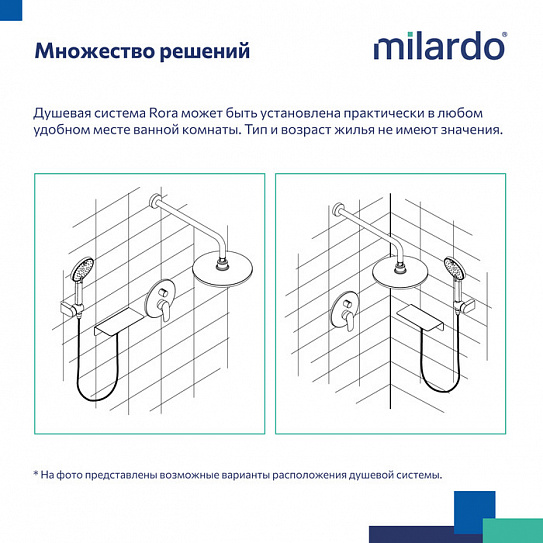 Множество решений

milardo®

Душевая система Rora может быть установлена практически в любом удобном месте ванной комнаты. Тип и возраст жилья не имеют значения.

* На фото представлены возможные варианты расположения душевой системы.