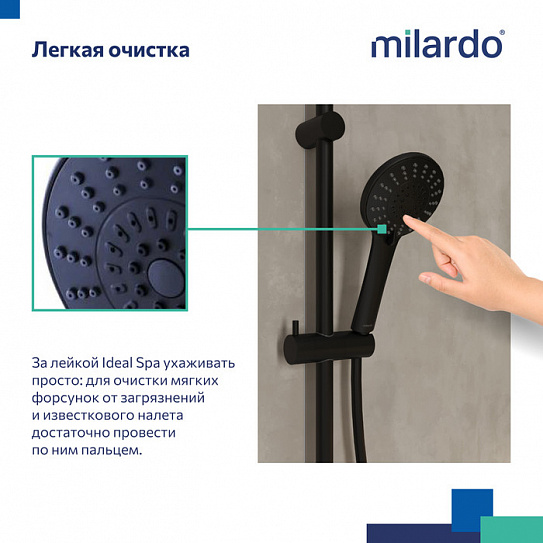 Легкая очистка

milardo®

За лейкой Ideal Spa ухаживать просто: для очистки мягких форсунок от загрязнений и известкового налета достаточно провести по ним пальцем.