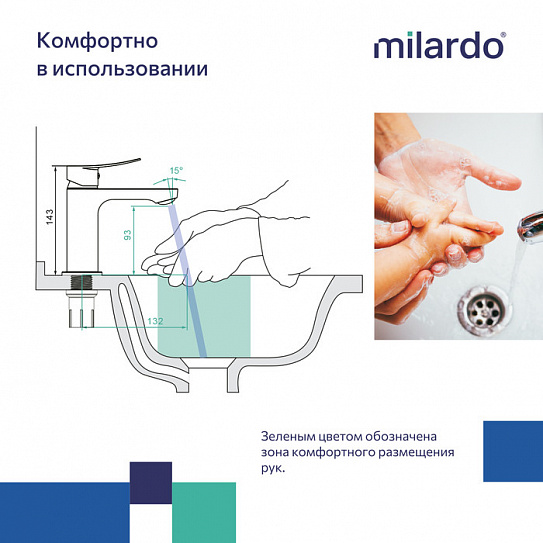 Комфортно в использовании

milardo®

15°

143

93

132

Зеленым цветом обозначена зона комфортного размещения рук.