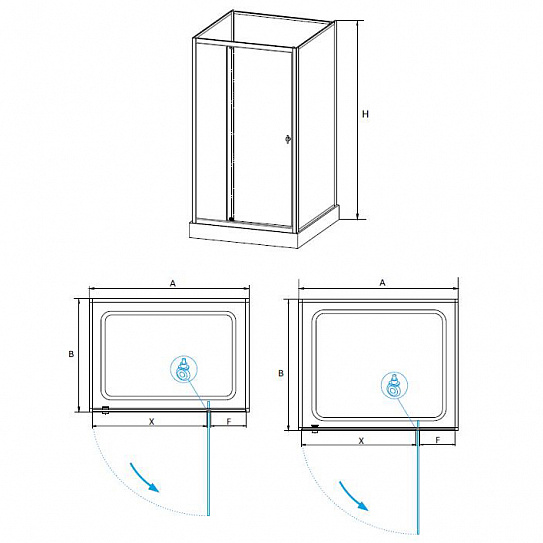 H

A

B

X

F

A

B

X

F