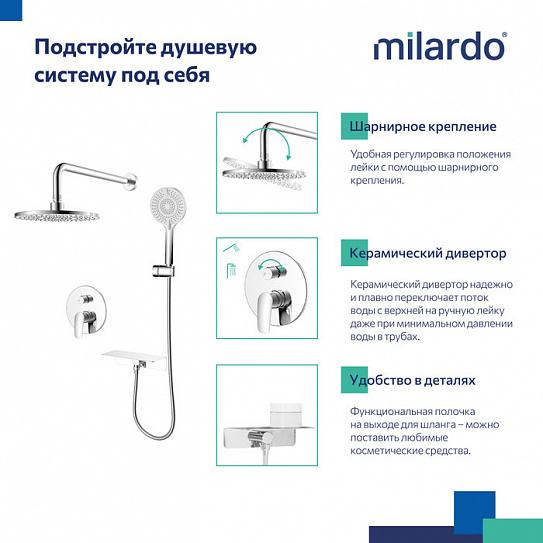 Подстройте душевую систему под себя

milardo®

Шарнирное крепление

Удобная регулировка положения лейки с помощью шарнирного крепления.

Керамический дивертор

Керамический дивертор надежно и плавно переключает поток воды с верхней на ручную лейку даже при минимальном давлении воды в трубах.

Удобство в деталях

Функциональная полочка на выходе для шланга – можно поставить любимые косметические средства.