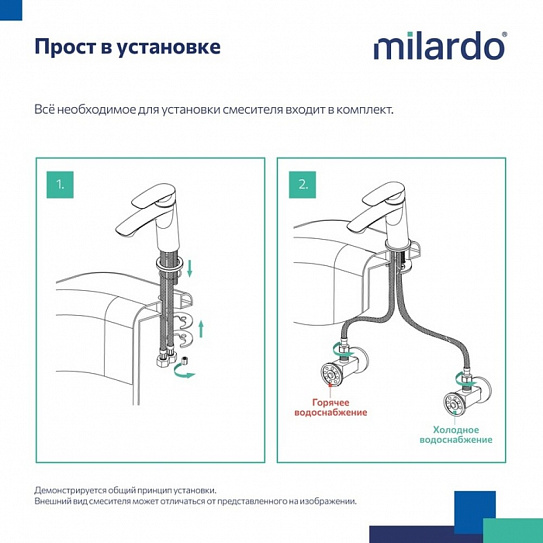 Прост в установке

milardo®

Всё необходимое для установки смесителя входит в комплект.

1.

2.

Горячее водоснабжение

Холодное водоснабжение

Демонстрируется общий принцип установки.
Внешний вид смесителя может отличаться от представленного на изображении.