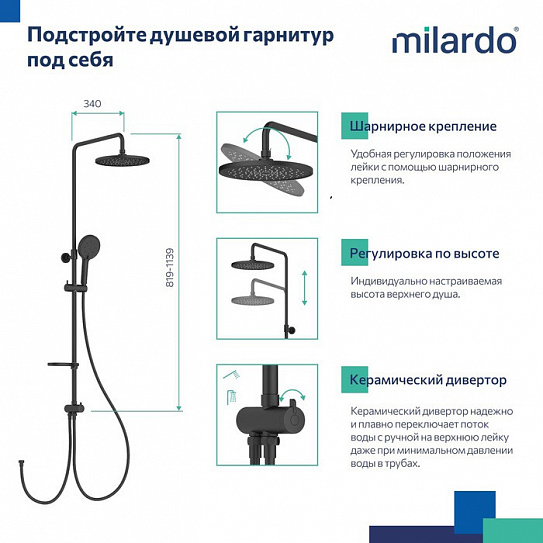 Подстройте душевой гарнитур под себя

milardo®

340

819-1139

Шарнирное крепление

Удобная регулировка положения лейки с помощью шарнирного крепления.

Регулировка по высоте

Индивидуально настраиваемая высота верхнего душа.

Керамический дивертор

Керамический дивертор надежно и плавно переключает поток воды с ручной на верхнюю лейку даже при минимальном давлении воды в трубах.