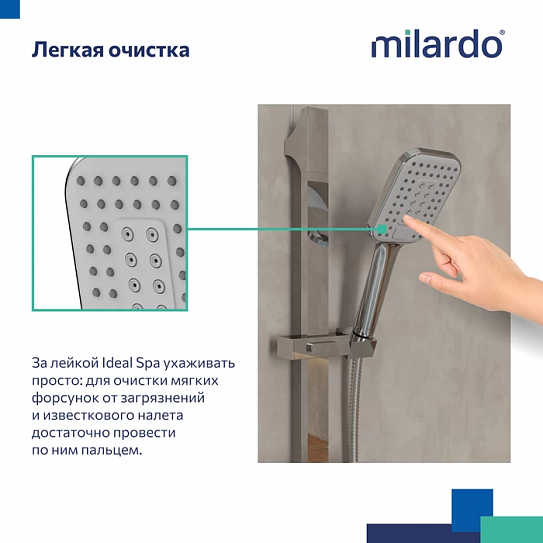 Легкая очистка

milardo®

За лейкой Ideal Spa ухаживать просто: для очистки мягких форсунок от загрязнений и известкового налета достаточно провести по ним пальцем.