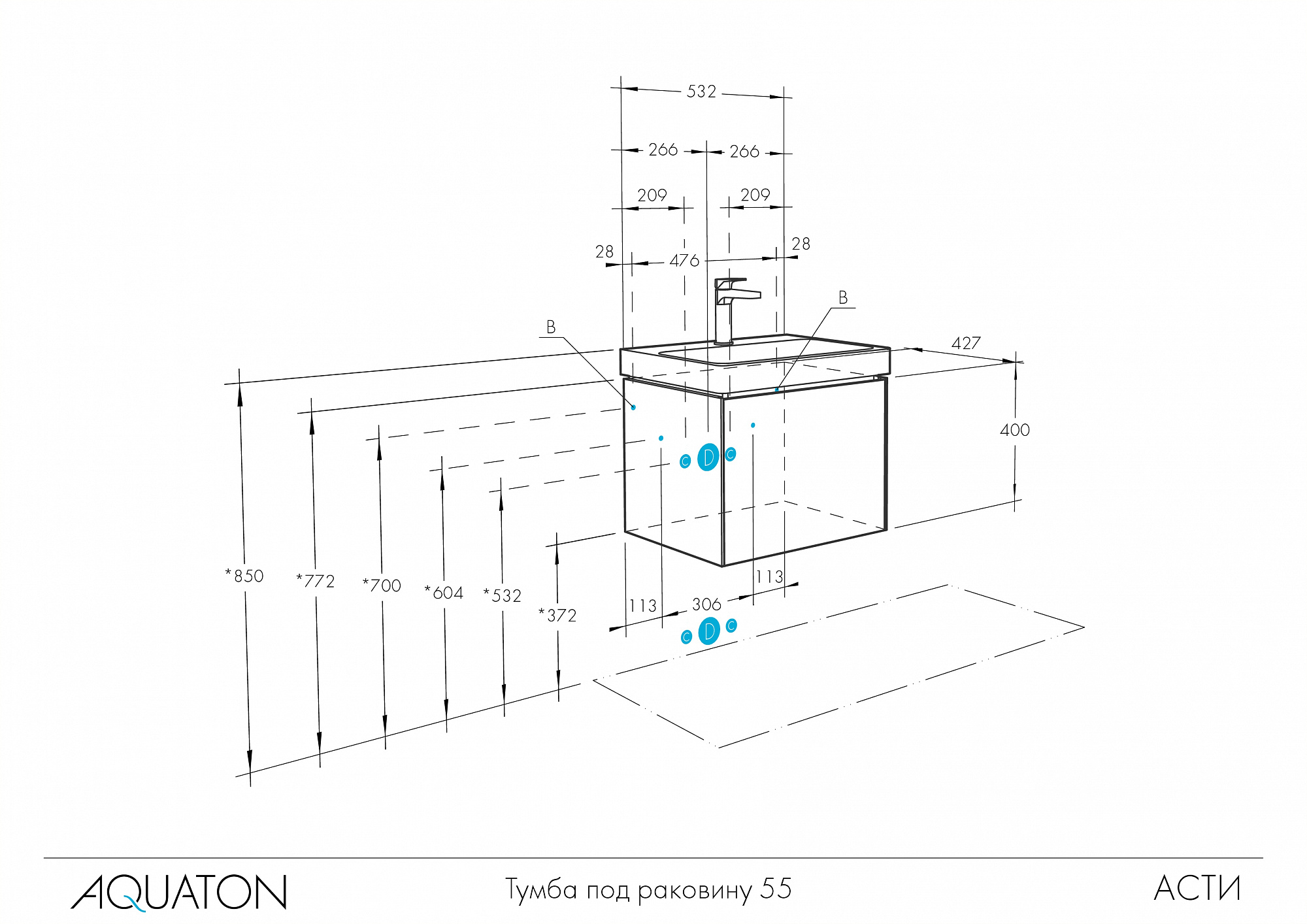 532
266
266
209
209
28
476
28
B
B
427
400
C D C
*850
*772
*700
*604
*532
*372
113
306
113
C D C

AQUATON
Тумба под раковину 55
АСТИ