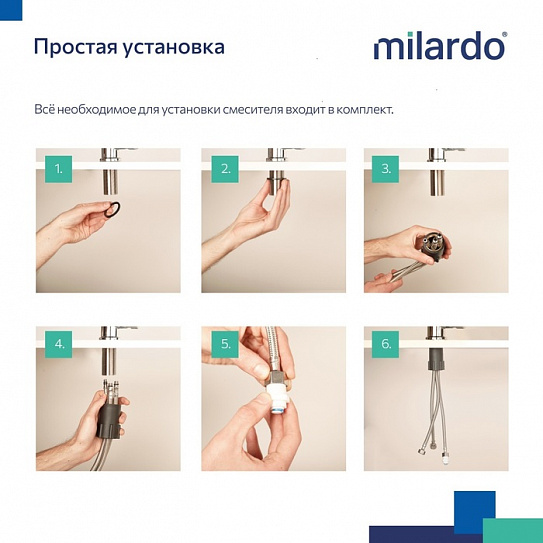 Простая установка

milardo®

Всё необходимое для установки смесителя входит в комплект.

1.

2.

3.

4.

5.

6.