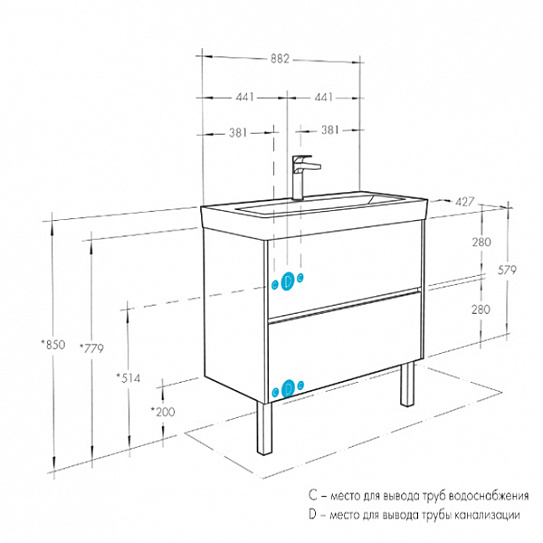 882
441
441
381
381
427
280
579
280
*850
*779
*514
*200
C
D
C
C
D
C
C – место для вывода труб водоснабжения
D – место для вывода трубы канализации