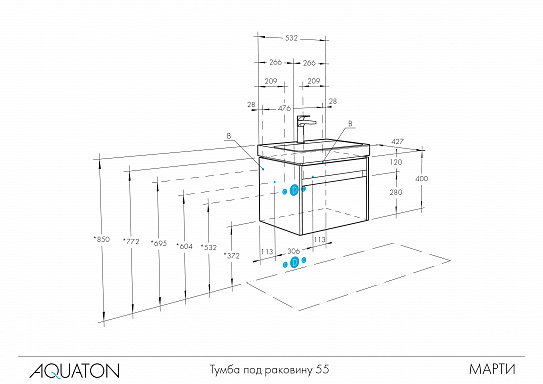 532
266
266
209
209
28
476
28
B
B
427
120
400
280
*850
*772
*695
*604
*532
*372
113
306
113

AQUATON
Тумба под раковину 55
МАРТИ