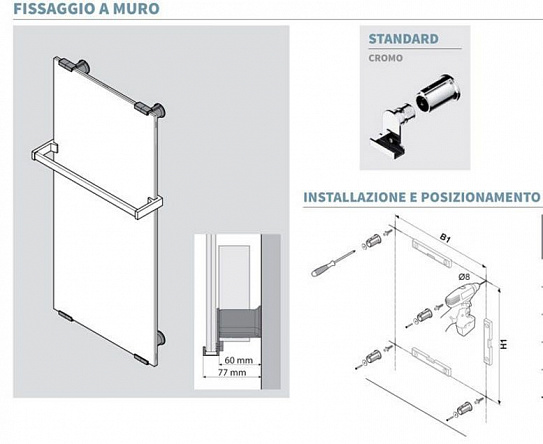 FISSAGGIO A MURO

60 mm
77 mm

STANDARD
CROMO

INSTALLAZIONE E POSIZIONAMENTO

B1
Ø8
H1