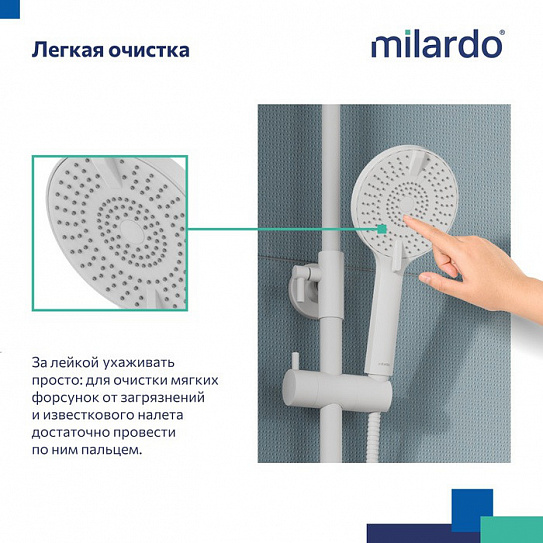 Легкая очистка

milardo®

За лейкой ухаживать просто: для очистки мягких форсунок от загрязнений и известкового налета достаточно провести по ним пальцем.