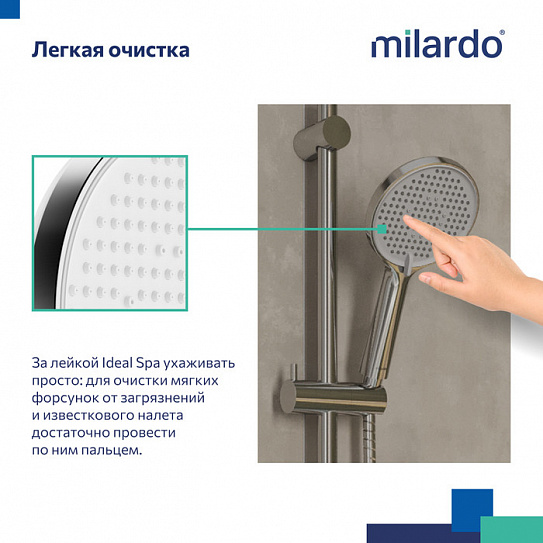 Легкая очистка

milardo®

За лейкой Ideal Spa ухаживать просто: для очистки мягких форсунок от загрязнений и известкового налета достаточно провести по ним пальцем.