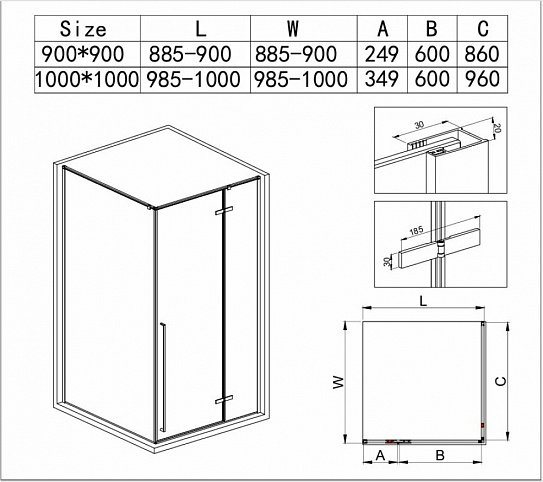 | Size | L | W | A | B | C |
|---|---|---|---|---|---|
| 900*900 | 885-900 | 885-900 | 249 | 600 | 860 |
| 1000*1000 | 985-1000 | 985-1000 | 349 | 600 | 960 |

30
20

185
30

L
W
C
A
B