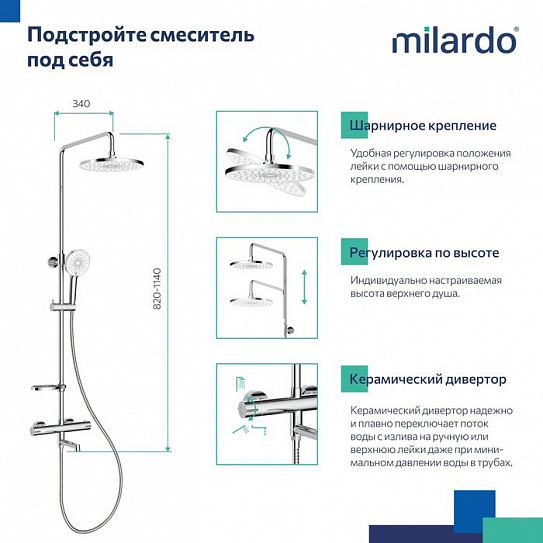 Подстройте смеситель под себя

milardo®

340

820-1140

Шарнирное крепление

Удобная регулировка положения лейки с помощью шарнирного крепления.

Регулировка по высоте

Индивидуально настраиваемая высота верхнего душа.

Керамический дивертор

Керамический дивертор надежно и плавно переключает поток воды с излива на ручную или верхнюю лейки даже при минимальном давлении воды в трубах.