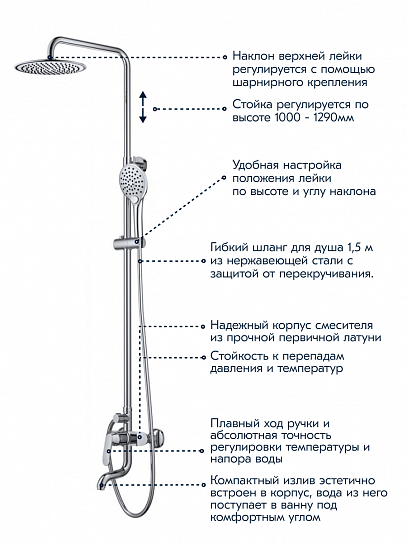 Наклон верхней лейки регулируется с помощью шарнирного крепления

Стойка регулируется по высоте 1000 - 1290мм

Удобная настройка положения лейки по высоте и углу наклона

Гибкий шланг для душа 1,5 м из нержавеющей стали с защитой от перекручивания.

Надежный корпус смесителя из прочной первичной латуни

Стойкость к перепадам давления и температур

Плавный ход ручки и абсолютная точность регулировки температуры и напора воды

Компактный излив эстетично встроен в корпус, вода из него поступает в ванну под комфортным углом