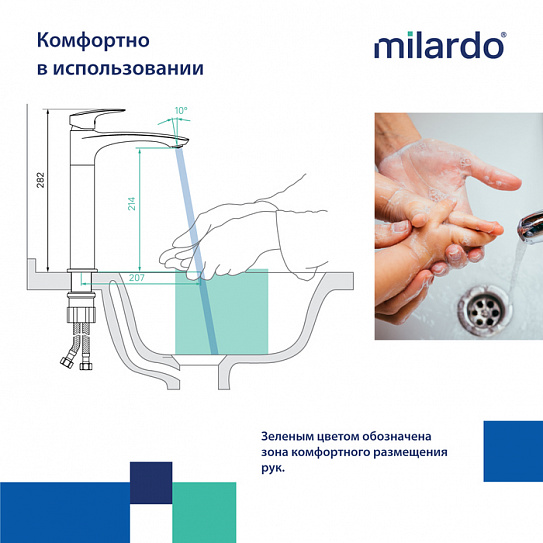 Комфортно
в использовании

milardo®

10°

282

214

207

Зеленым цветом обозначена зона комфортного размещения рук.