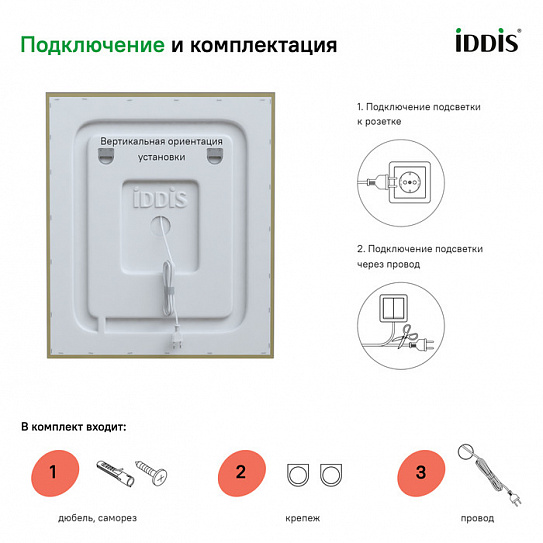 Подключение и комплектация

iDDiS®

Вертикальная ориентация установки

iDDiS

1. Подключение подсветки к розетке

2. Подключение подсветки через провод

В комплект входит:

1

дюбель, саморез

2

крепеж

3

провод