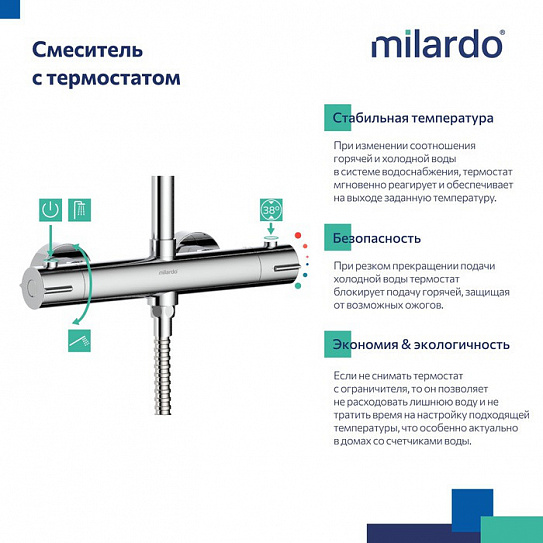 Смеситель с термостатом

milardo®

38°

milardo

Стабильная температура

При изменении соотношения горячей и холодной воды в системе водоснабжения, термостат мгновенно реагирует и обеспечивает на выходе заданную температуру.

Безопасность

При резком прекращении подачи холодной воды термостат блокирует подачу горячей, защищая от возможных ожогов.

Экономия & экологичность

Если не снимать термостат с ограничителя, то он позволяет не расходовать лишнюю воду и не тратить время на настройку подходящей температуры, что особенно актуально в домах со счетчиками воды.