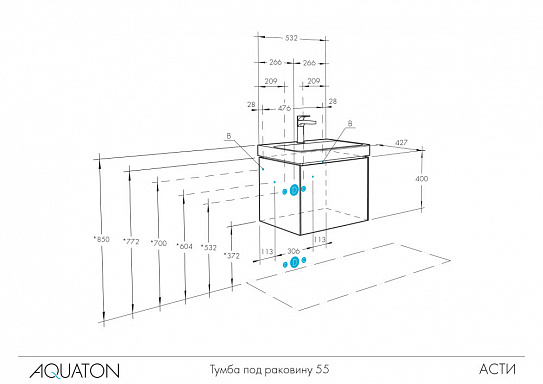 532
266
266
209
209
28
476
28
B
B
427
400
*850
*772
*700
*604
*532
*372
113
306
113

AQUATON
Тумба под раковину 55
АСТИ