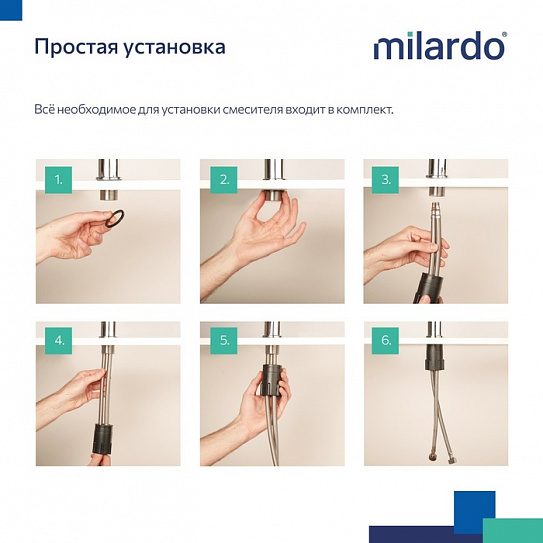 Простая установка

milardo®

Всё необходимое для установки смесителя входит в комплект.

1.

2.

3.

4.

5.

6.