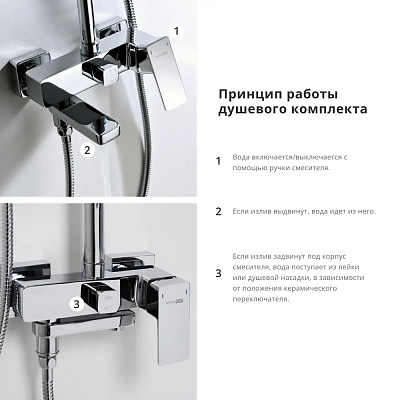 1

2

3

Принцип работы душевого комплекта

1 Вода включается/выключается с помощью ручки смесителя.

2 Если излив выдвинут, вода идет из него.

3 Если излив задвинут под корпус смесителя, вода поступает из лейки или душевой насадки, в зависимости от положения керамического переключателя.