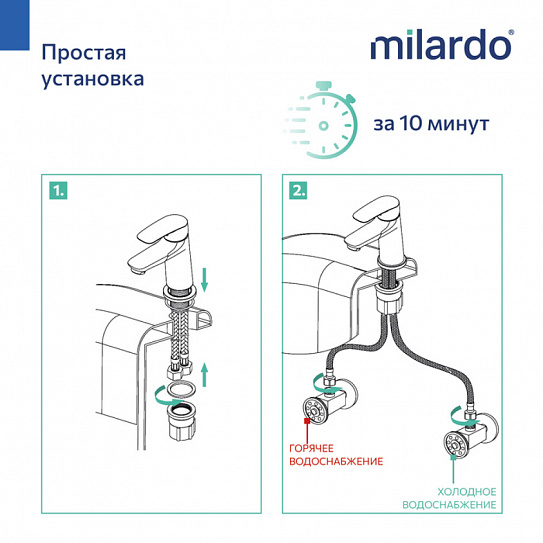 Простая установка

milardo®

за 10 минут

1.

2.

ГОРЯЧЕЕ ВОДОСНАБЖЕНИЕ

ХОЛОДНОЕ ВОДОСНАБЖЕНИЕ