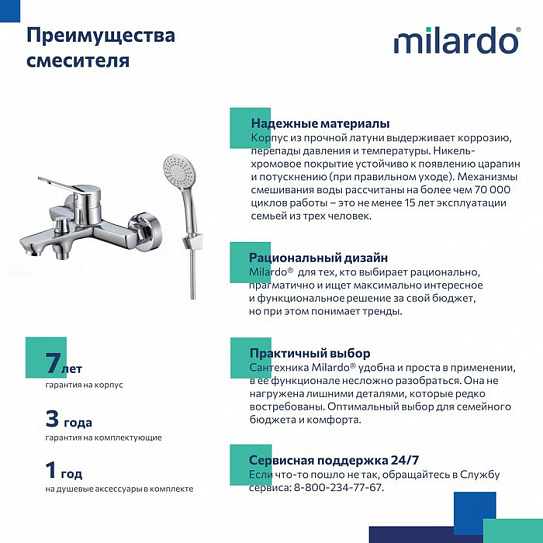 Преимущества смесителя

milardo®

Надежные материалы
Корпус из прочной латуни выдерживает коррозию, перепады давления и температуры. Никель-хромовое покрытие устойчиво к появлению царапин и потускнению (при правильном уходе). Механизмы смешивания воды рассчитаны на более чем 70 000 циклов работы – это не менее 15 лет эксплуатации семьей из трех человек.

Рациональный дизайн
Milardo® для тех, кто выбирает рационально, прагматично и ищет максимально интересное и функциональное решение за свой бюджет, но при этом понимает тренды.

Практичный выбор
Сантехника Milardo® удобна и проста в применении, в ее функционале несложно разобраться. Она не нагружена лишними деталями, которые редко востребованы. Оптимальный выбор для семейного бюджета и комфорта.

Сервисная поддержка 24/7
Если что-то пошло не так, обращайтесь в Службу сервиса: 8-800-234-77-67.

7 лет
гарантия на корпус

3 года
гарантия на комплектующие

1 год
на душевые аксессуары в комплекте