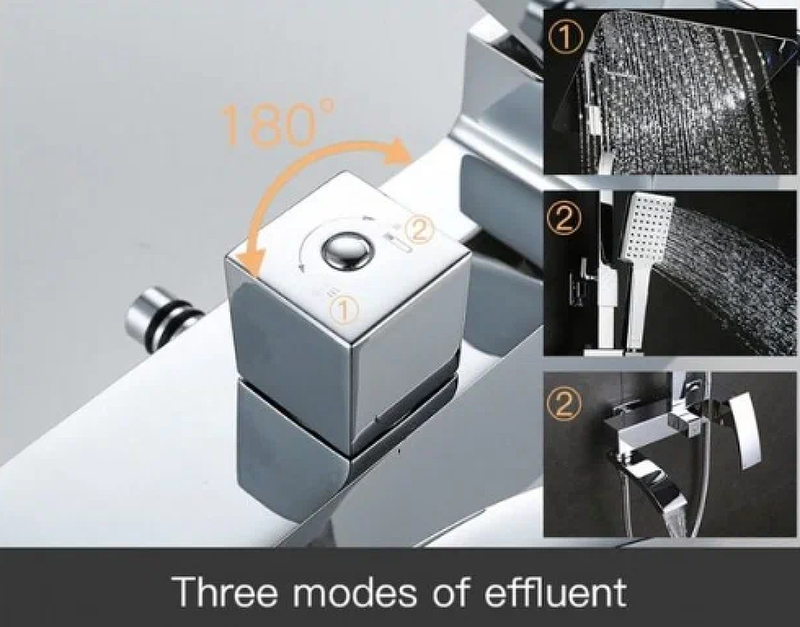 180°

②

①

①

②

②

Three modes of effluent